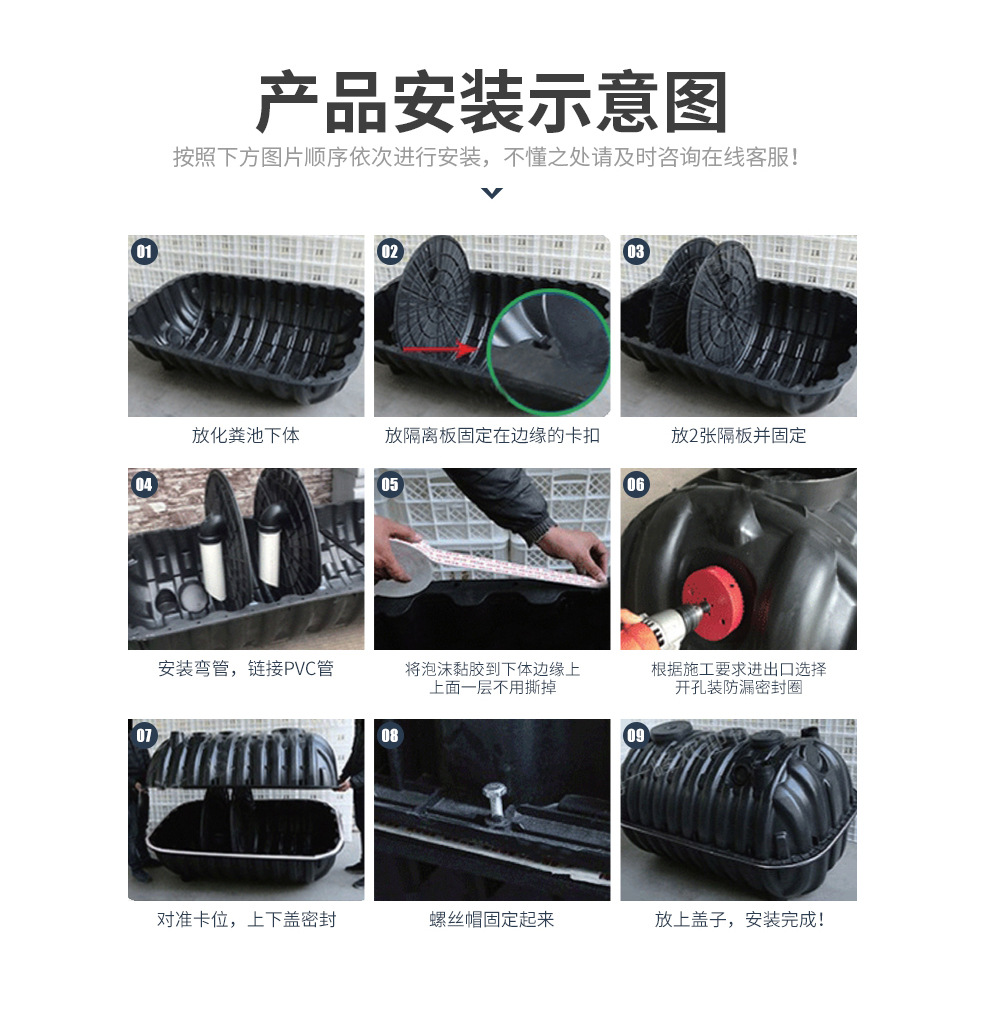 产品安装示意图

按照下方图片顺序依次进行安装，不懂之处请及时咨询在线客服！

01

放化粪池下体

02

放隔离板固定在边缘的卡扣

03

放2张隔板并固定

04

安装弯管，链接PVC管

05

将泡沫黏胶到下体边缘上
上面一层不用撕掉

06

根据施工要求进出口选择
开孔装防漏密封圈

07

对准卡位，上下盖密封

08

螺丝帽固定起来

09

放上盖子，安装完成！